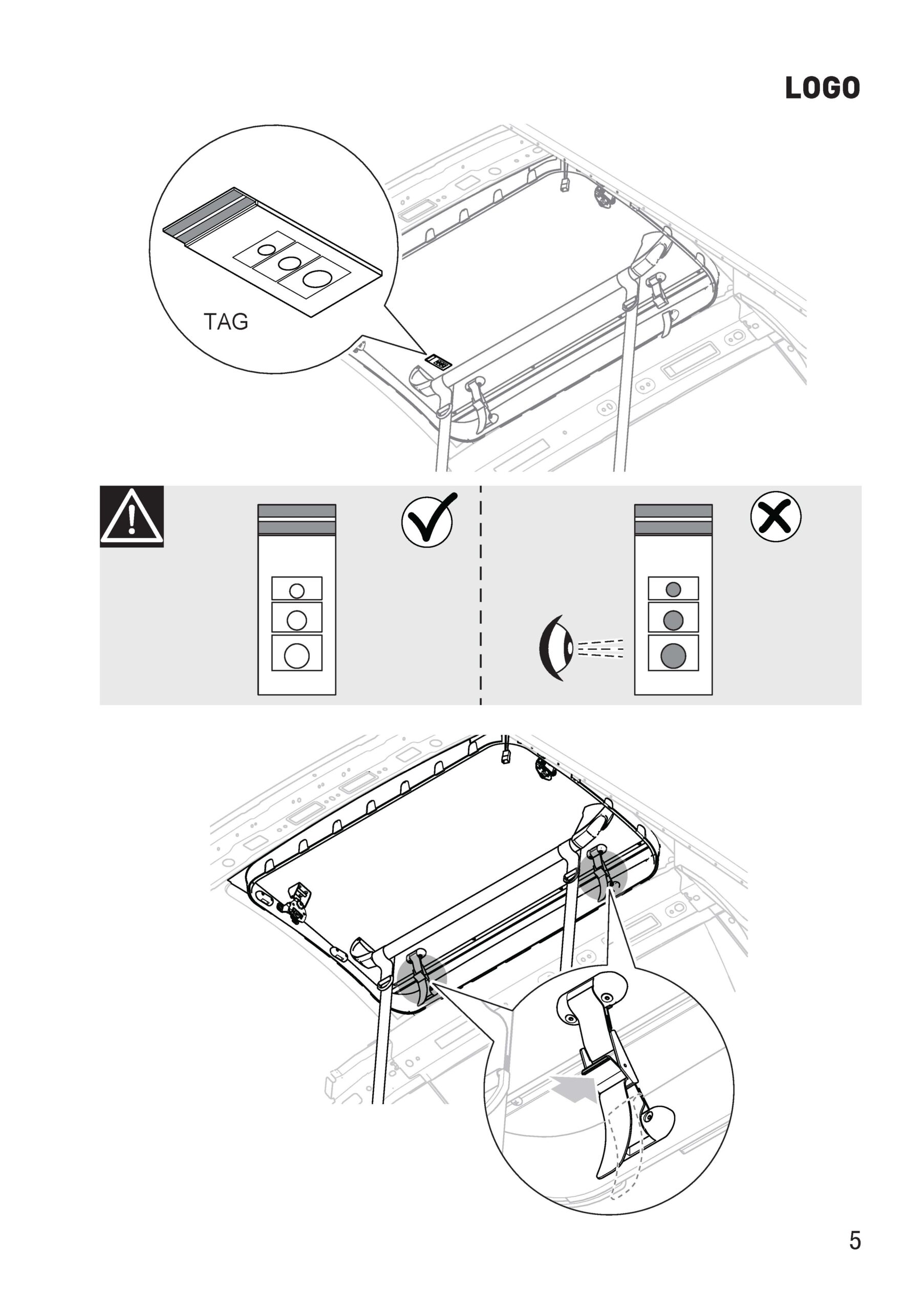 LOGO

TAG

5