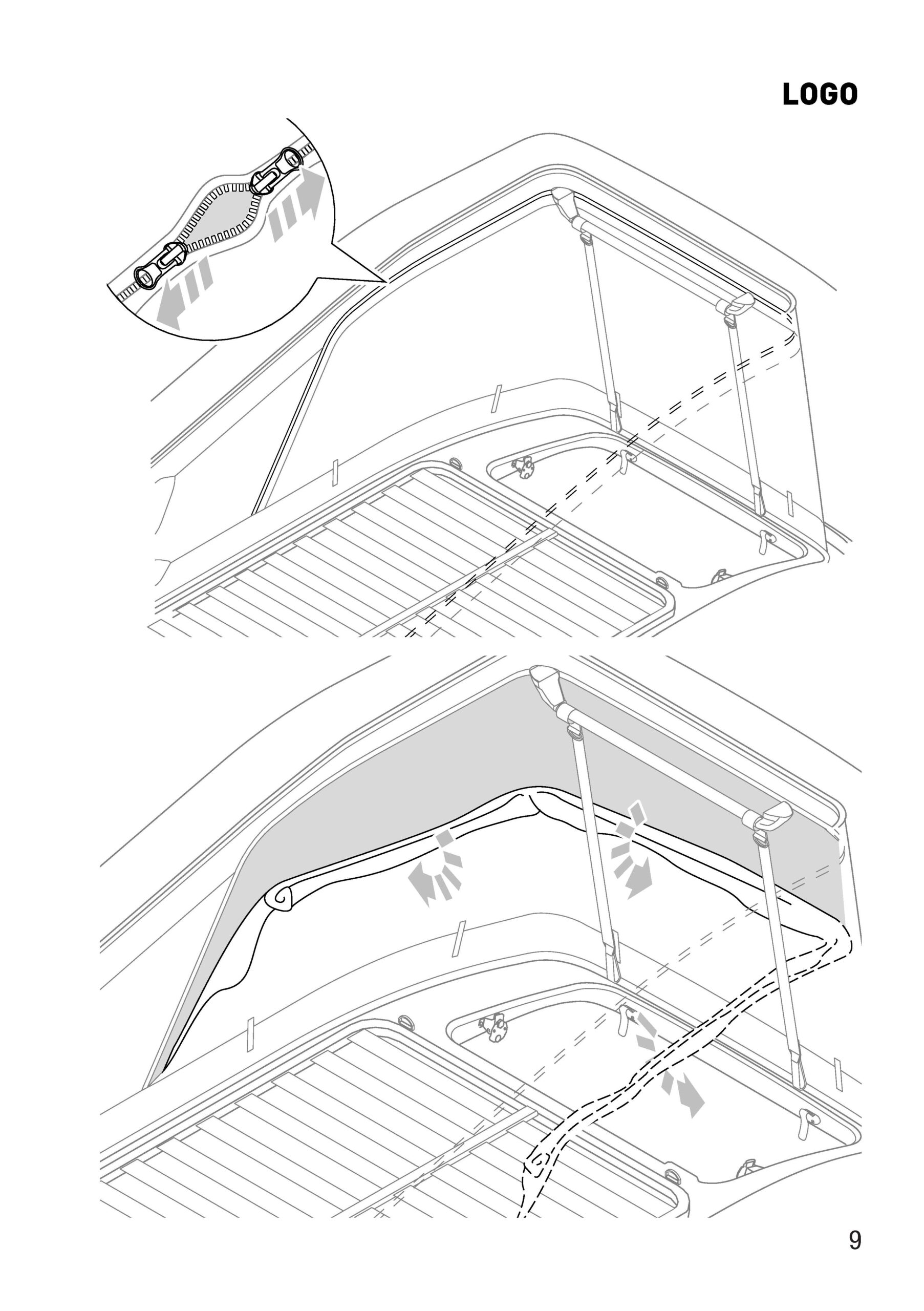 LOGO

9