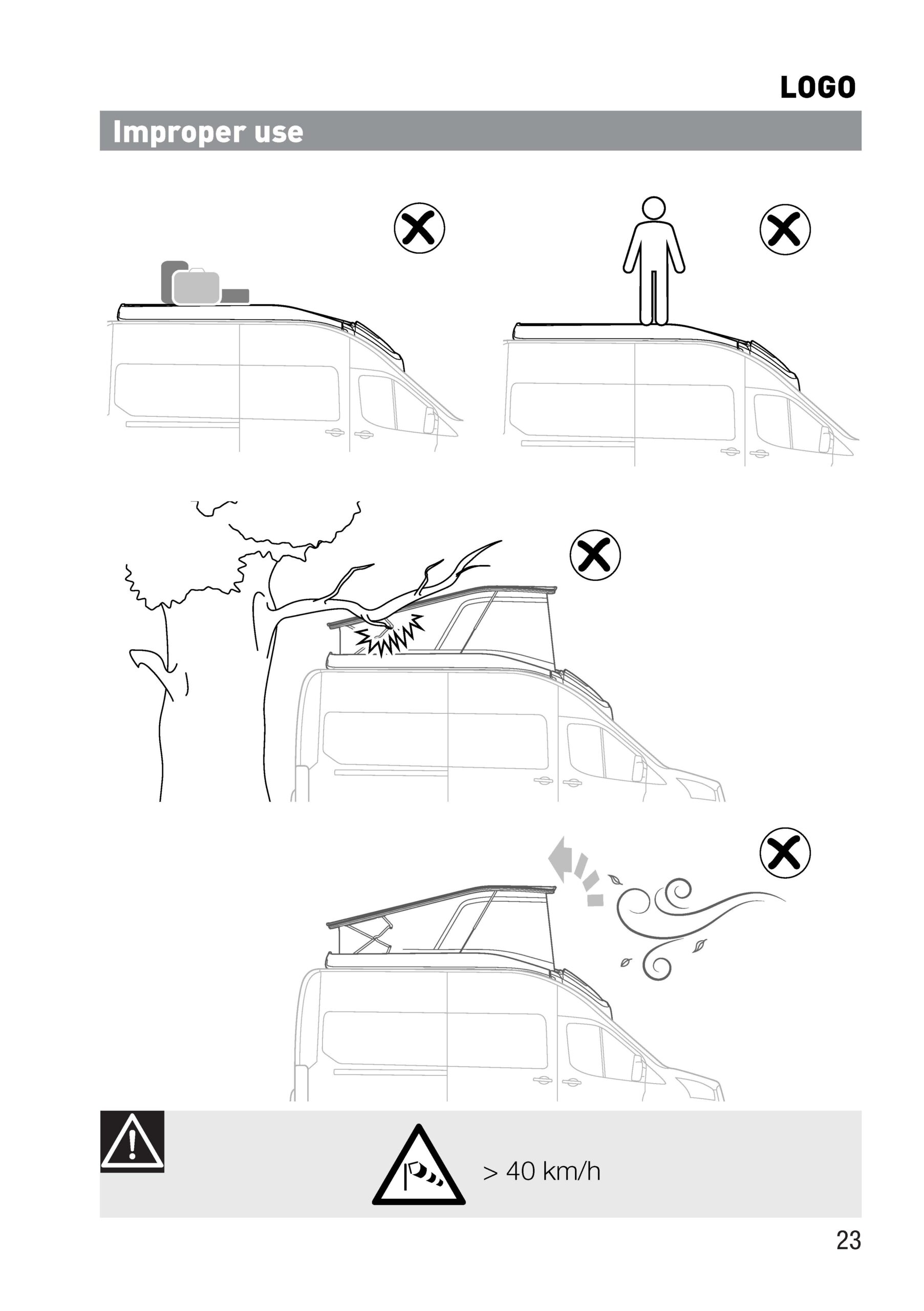 LOGO

Improper use

> 40 km/h

23