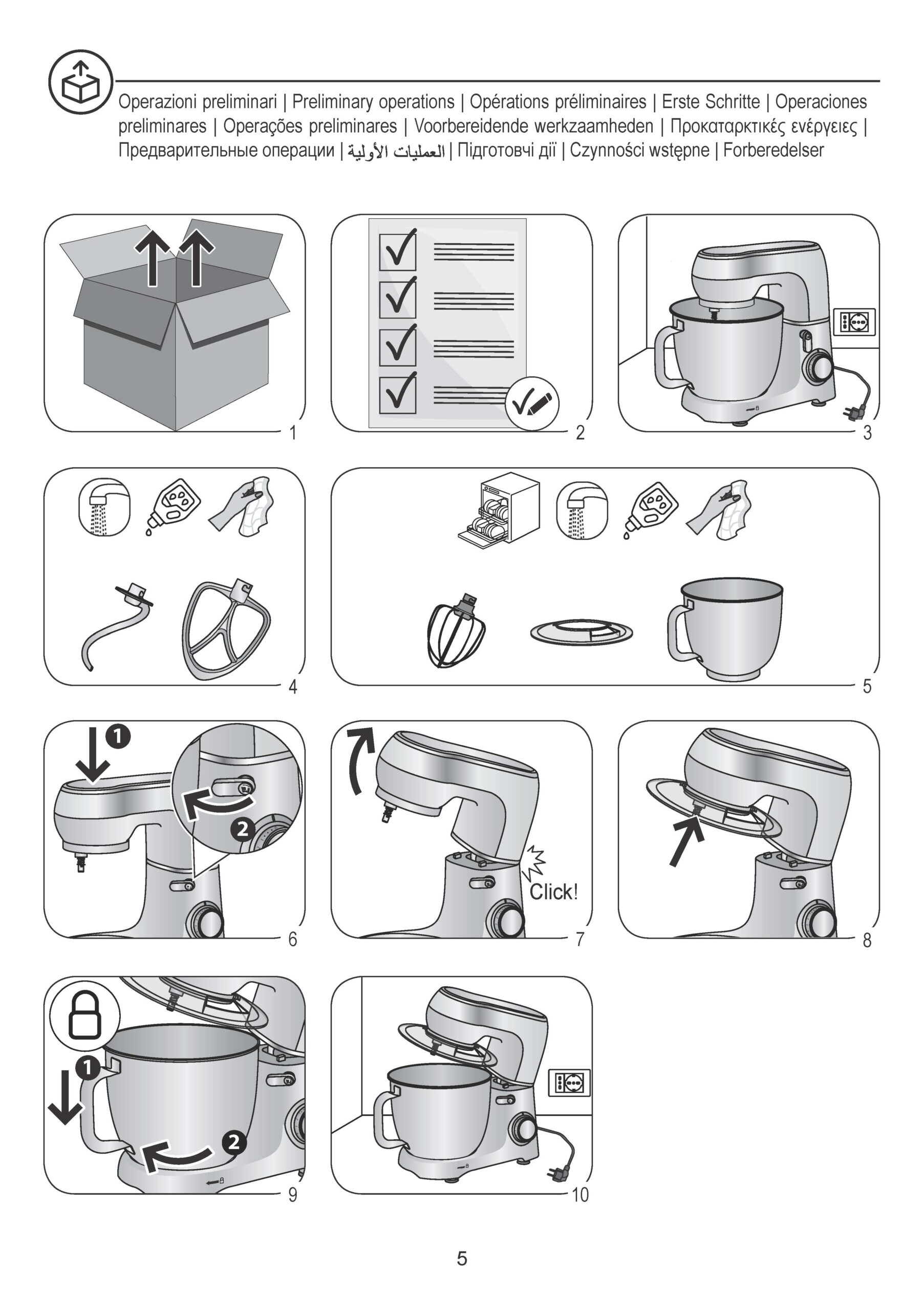 Operazioni preliminari | Preliminary operations | Opérations préliminaires | Erste Schritte | Operaciones preliminares | Operações preliminares | Voorbereidende werkzaamheden | Προκαταρκτικές ενέργειες | Предварительные операции | العمليات الأولية | Підготовчі дії | Czynności wstępne | Forberedelser

1

2

3

4

5

1
2
6

Click!
7

8

1
2
9

10

5