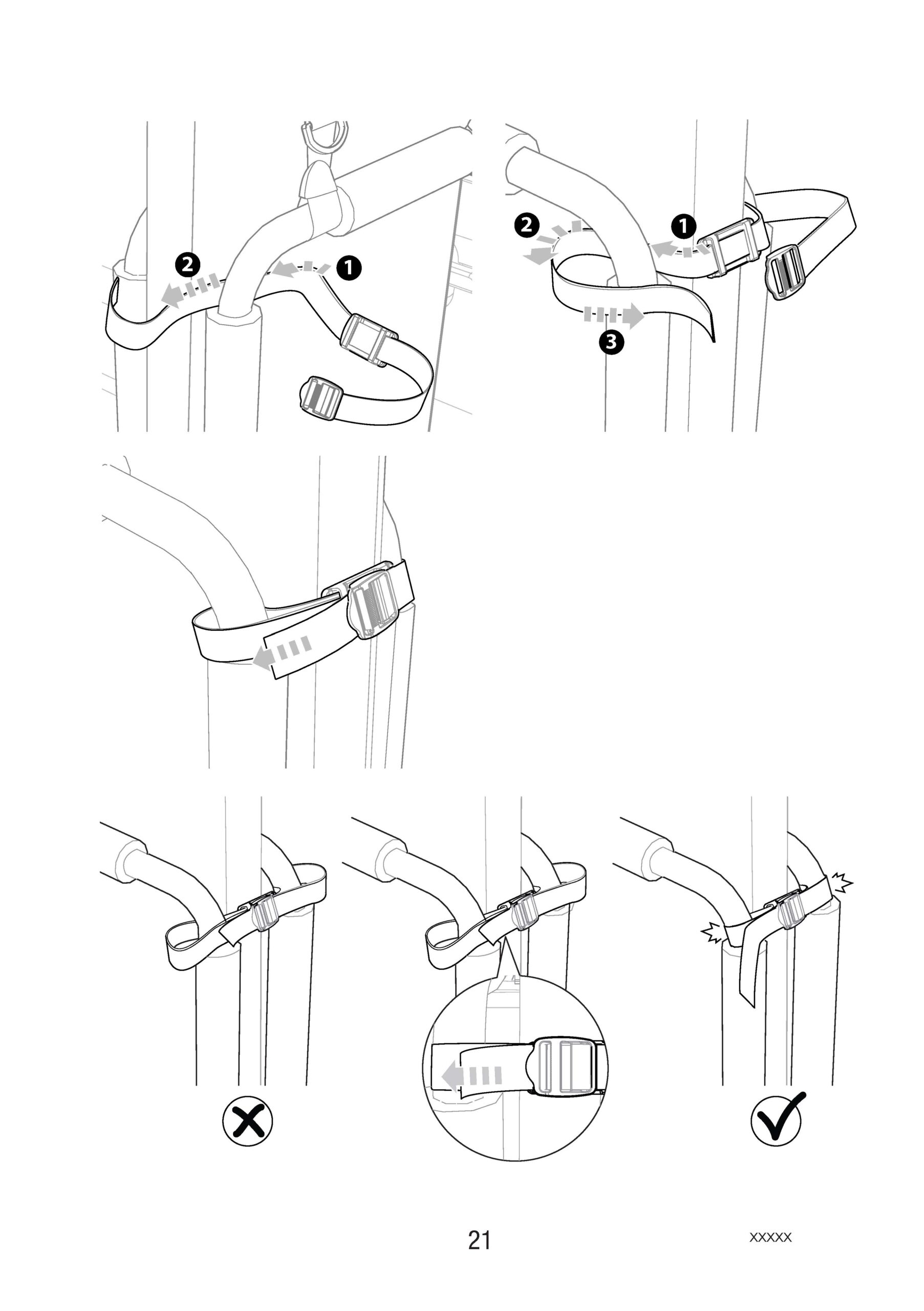 2
1
2
1
3
21
XXXXX