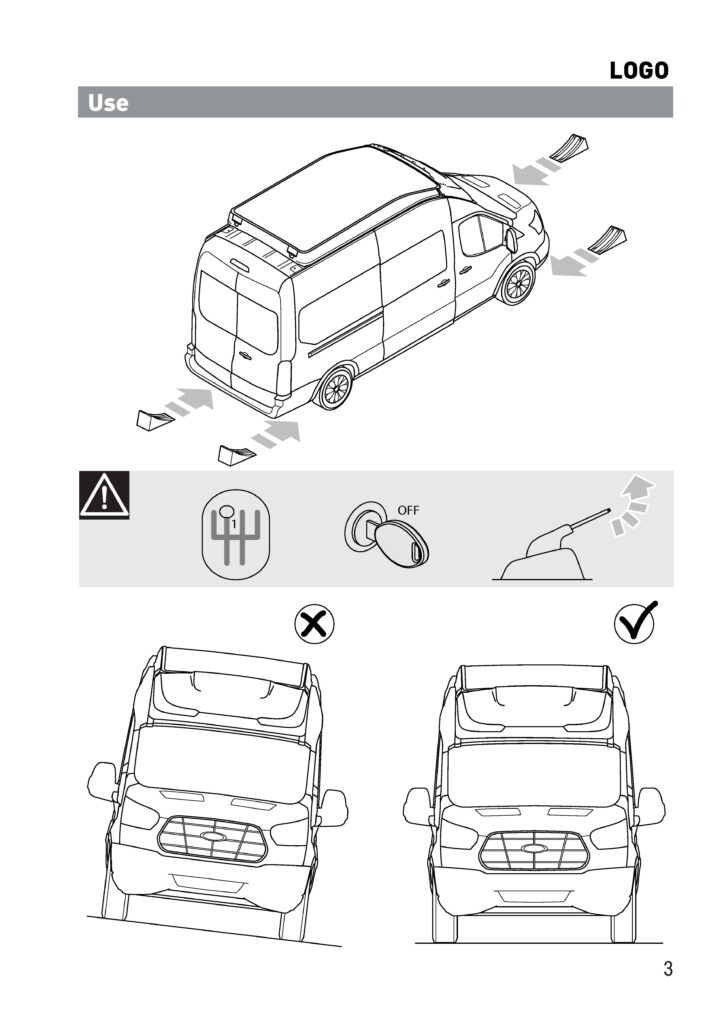 LOGO

Use

1

OFF

3