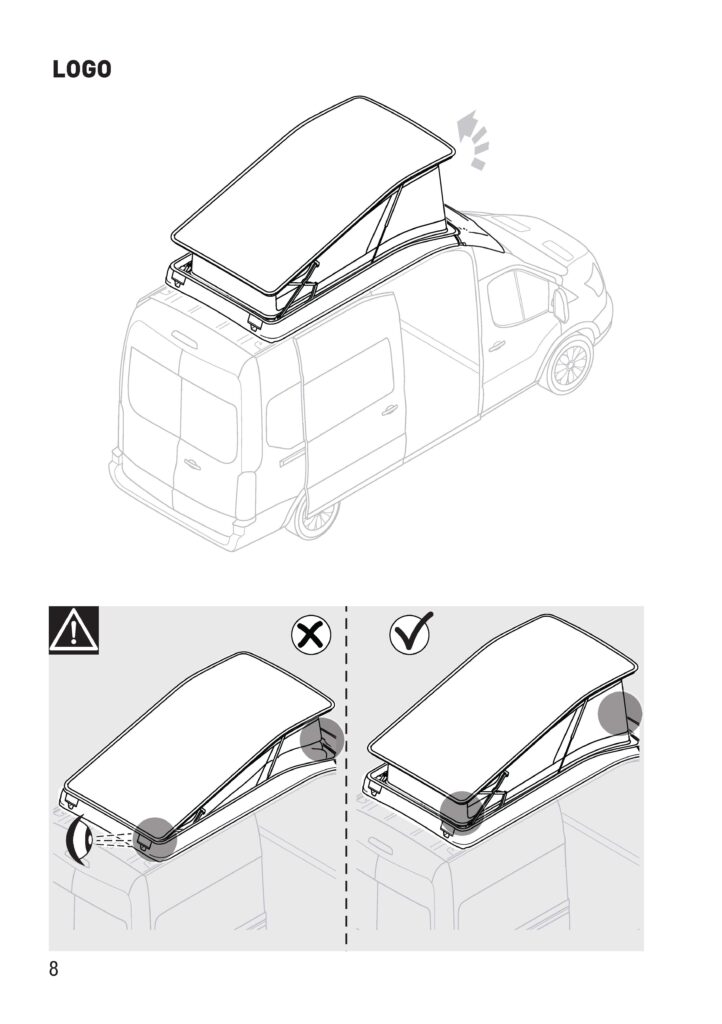 LOGO

8