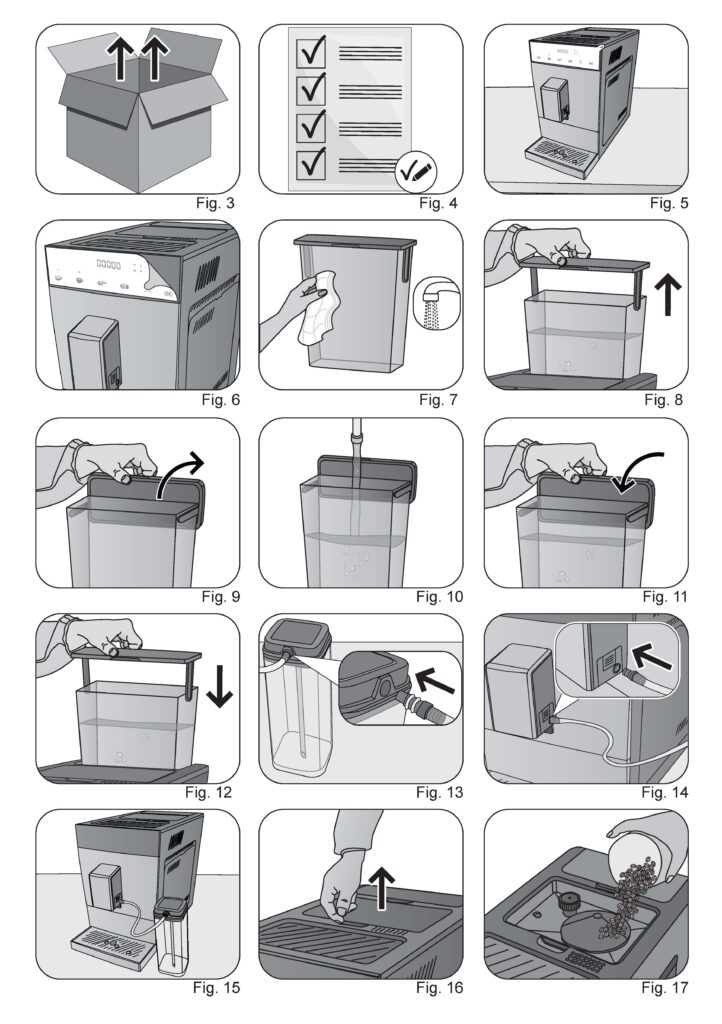 Fig. 3
Fig. 4
Fig. 5
Fig. 6
Fig. 7
Fig. 8
Fig. 9
Fig. 10
Fig. 11
Fig. 12
Fig. 13
Fig. 14
Fig. 15
Fig. 16
Fig. 17