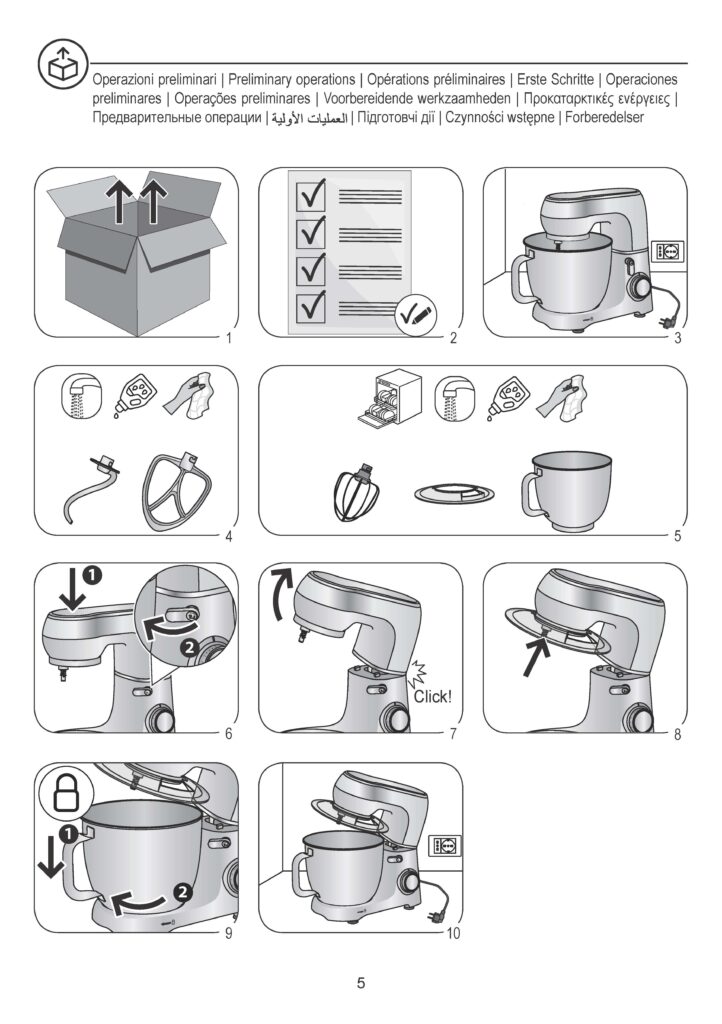 Operazioni preliminari | Preliminary operations | Opérations préliminaires | Erste Schritte | Operaciones preliminares | Operações preliminares | Voorbereidende werkzaamheden | Προκαταρκτικές ενέργειες | Предварительные операции | العمليات الأولية | Підготовчі дії | Czynności wstępne | Forberedelser

1

2

3

4

5

1
2
6

Click!
7

8

1
2
9

10

5