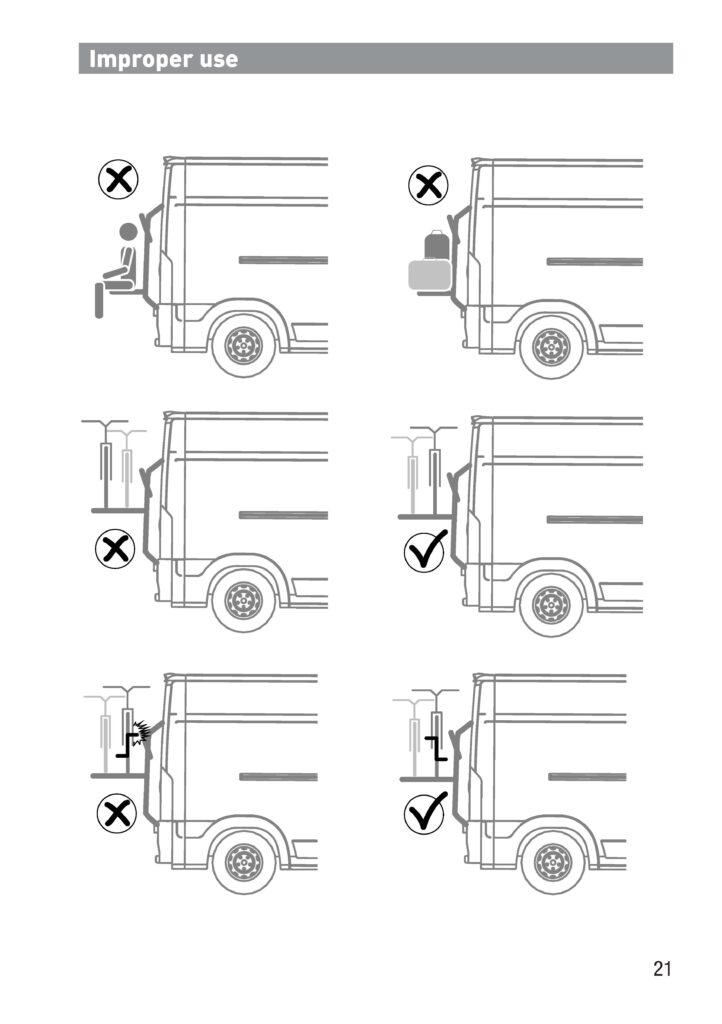 Improper use

21