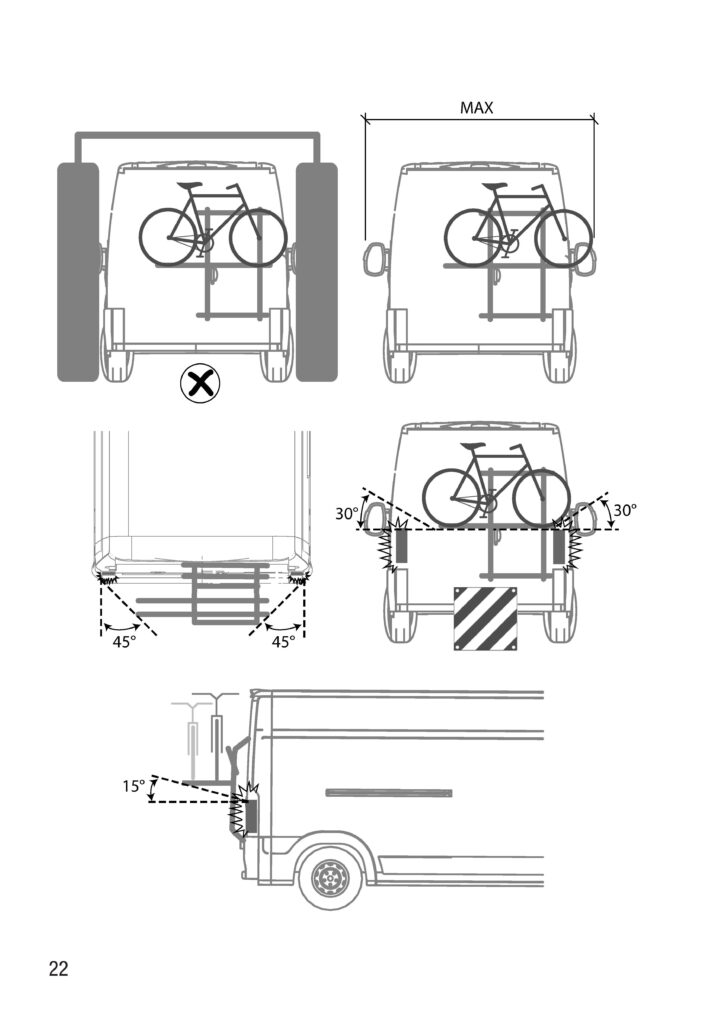 MAX

30°

30°

45°

45°

15°

22